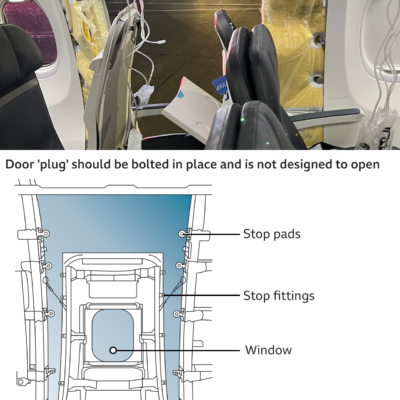 Door 'plug' should be bolted in place and is not designed to open

Stop pads

Stop fittings

Window